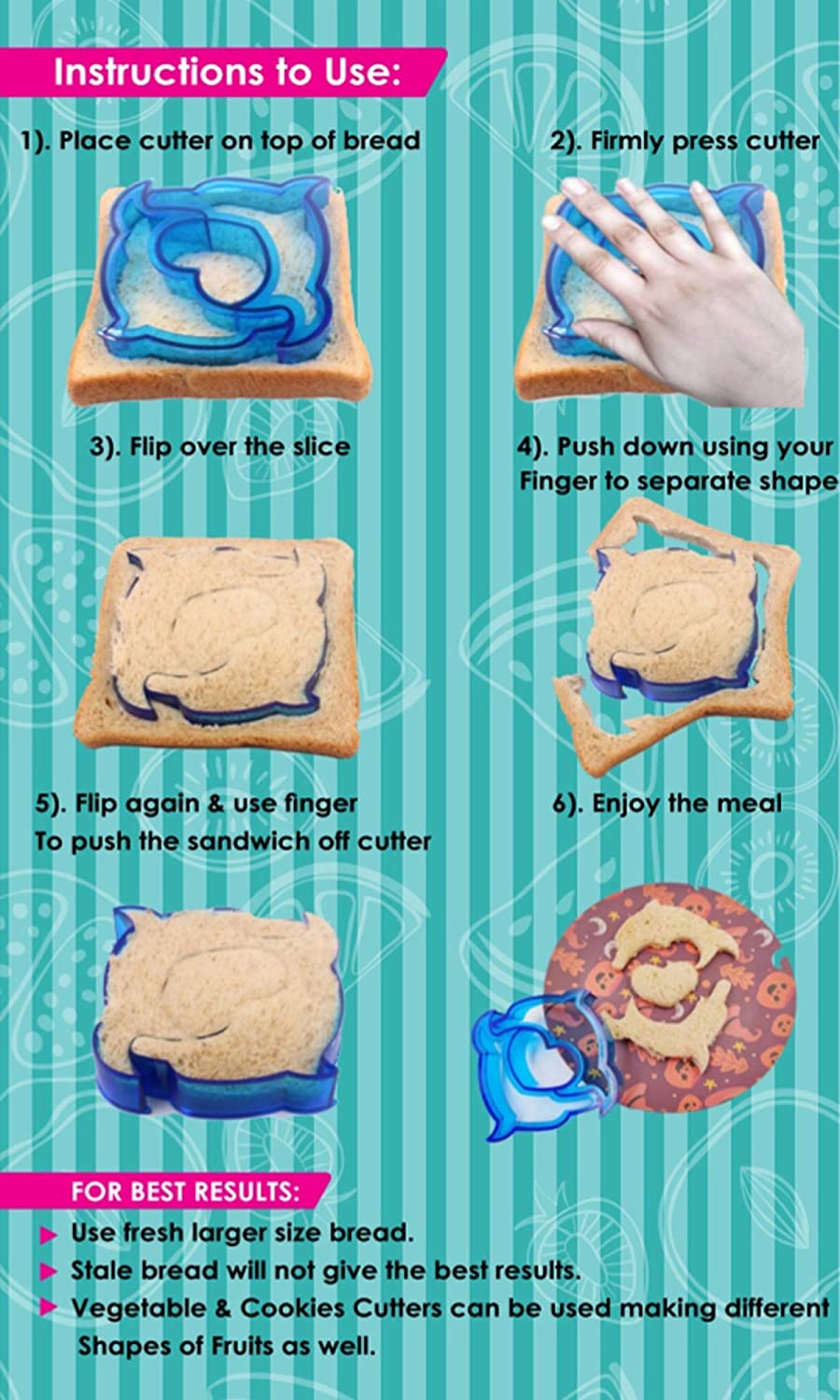 Instructions to Use:

1). Place cutter on top of bread

2). Firmly press cutter

3). Flip over the slice

4). Push down using your Finger to separate shape

5). Flip again & use finger To push the sandwich off cutter

6). Enjoy the meal

FOR BEST RESULTS:

Use fresh larger size bread.

Stale bread will not give the best results.

Vegetable & Cookies Cutters can be used making different Shapes of Fruits as well.